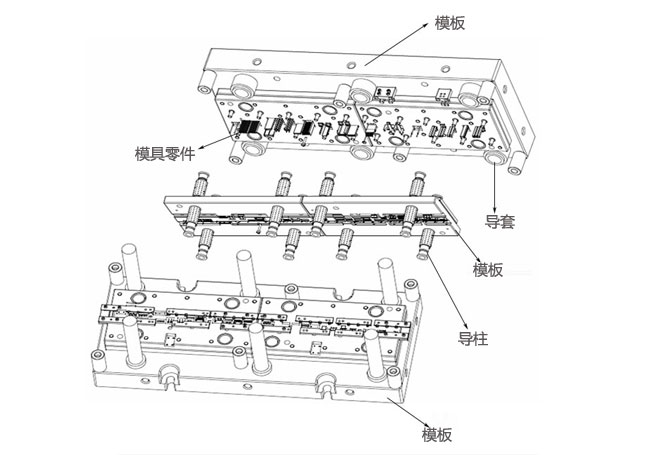 模板

模具零件

导套

模板

导柱

模板